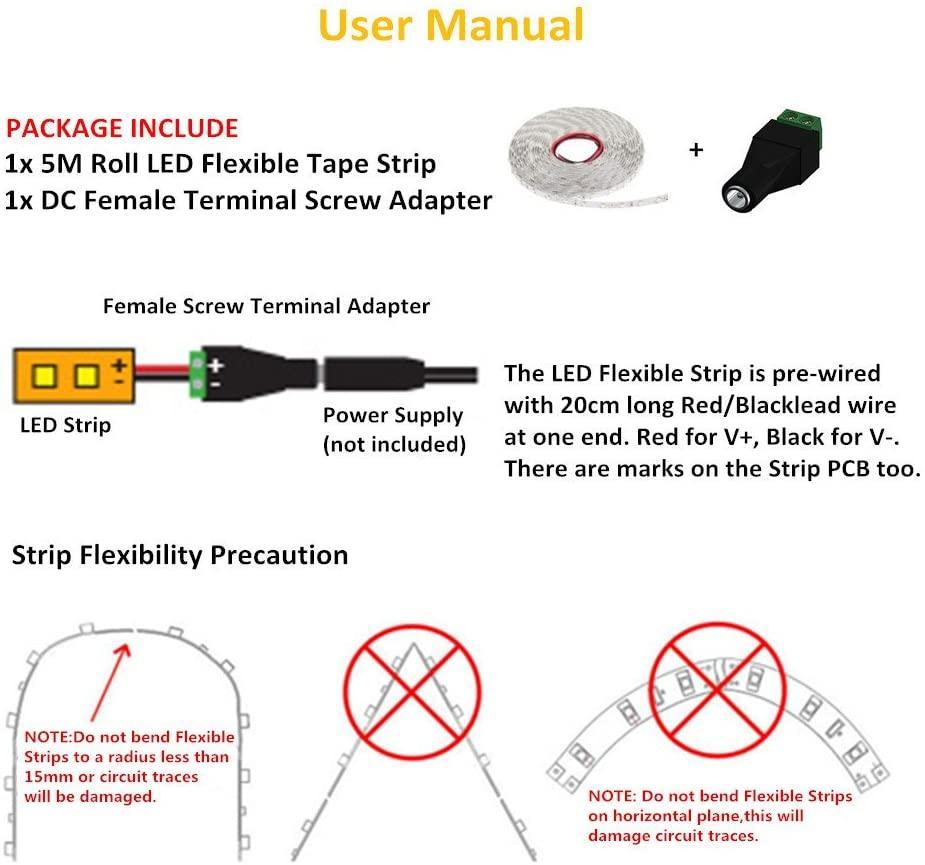 User Manual

PACKAGE INCLUDE
1x 5M Roll LED Flexible Tape Strip
1x DC Female Terminal Screw Adapter

+

Female Screw Terminal Adapter

+
-

+
-

LED Strip

Power Supply
(not included)

The LED Flexible Strip is pre-wired with 20cm long Red/Blacklead wire at one end. Red for V+, Black for V-. There are marks on the Strip PCB too.

Strip Flexibility Precaution

NOTE:Do not bend Flexible Strips to a radius less than 15mm or circuit traces will be damaged.

NOTE: Do not bend Flexible Strips on horizontal plane,this will damage circuit traces.