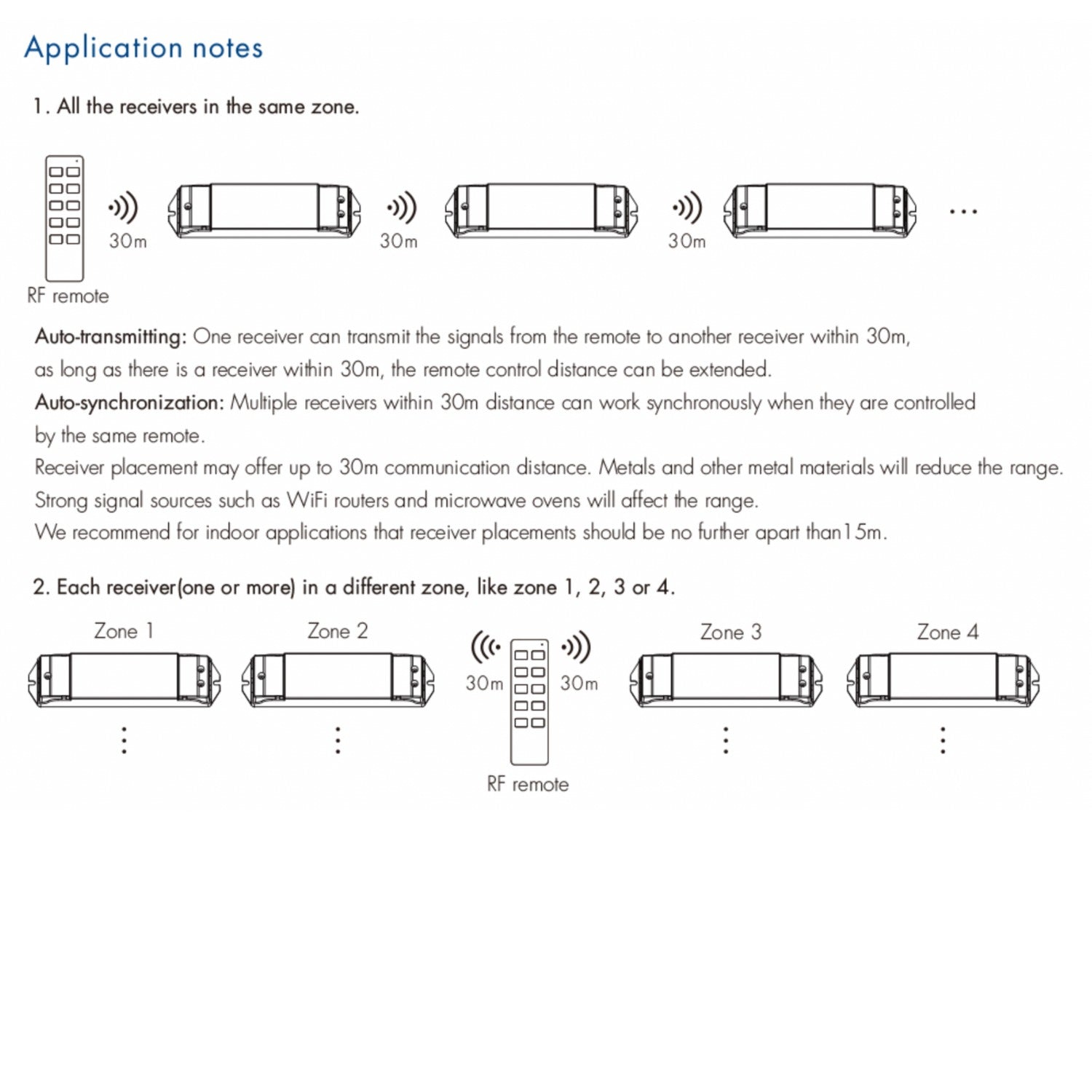 Application notes

1. All the receivers in the same zone.

30m 30m 30m ...

RF remote

Auto-transmitting: One receiver can transmit the signals from the remote to another receiver within 30m, as long as there is a receiver within 30m, the remote control distance can be extended.
Auto-synchronization: Multiple receivers within 30m distance can work synchronously when they are controlled by the same remote.
Receiver placement may offer up to 30m communication distance. Metals and other metal materials will reduce the range.
Strong signal sources such as WiFi routers and microwave ovens will affect the range.
We recommend for indoor applications that receiver placements should be no further apart than15m.

2. Each receiver(one or more) in a different zone, like zone 1, 2, 3 or 4.

Zone 1 Zone 2 30m 30m Zone 3 Zone 4

RF remote