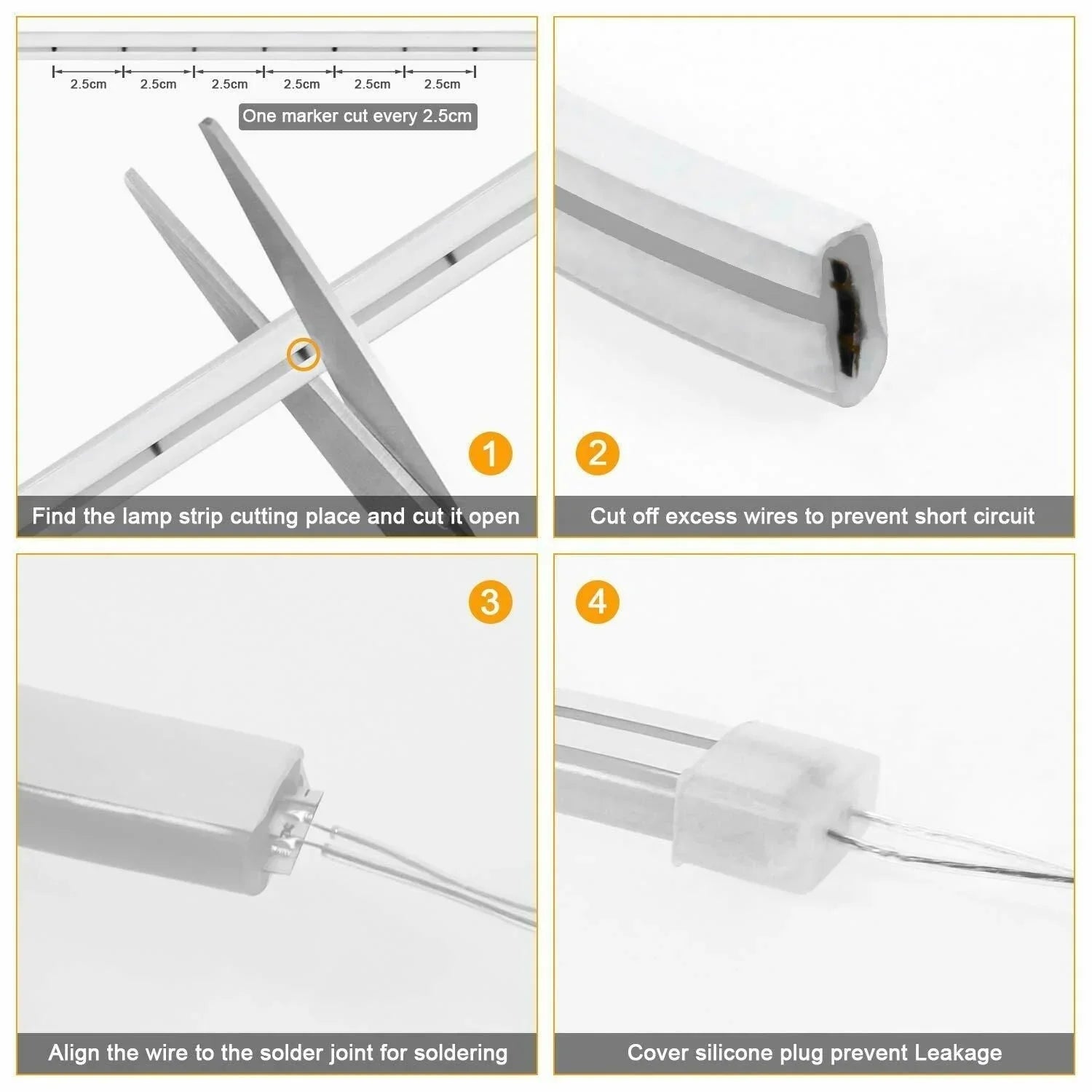 2.5cm 2.5cm 2.5cm 2.5cm 2.5cm 2.5cm

One marker cut every 2.5cm

1

Find the lamp strip cutting place and cut it open

2

Cut off excess wires to prevent short circuit

3

Align the wire to the solder joint for soldering

4

Cover silicone plug prevent Leakage