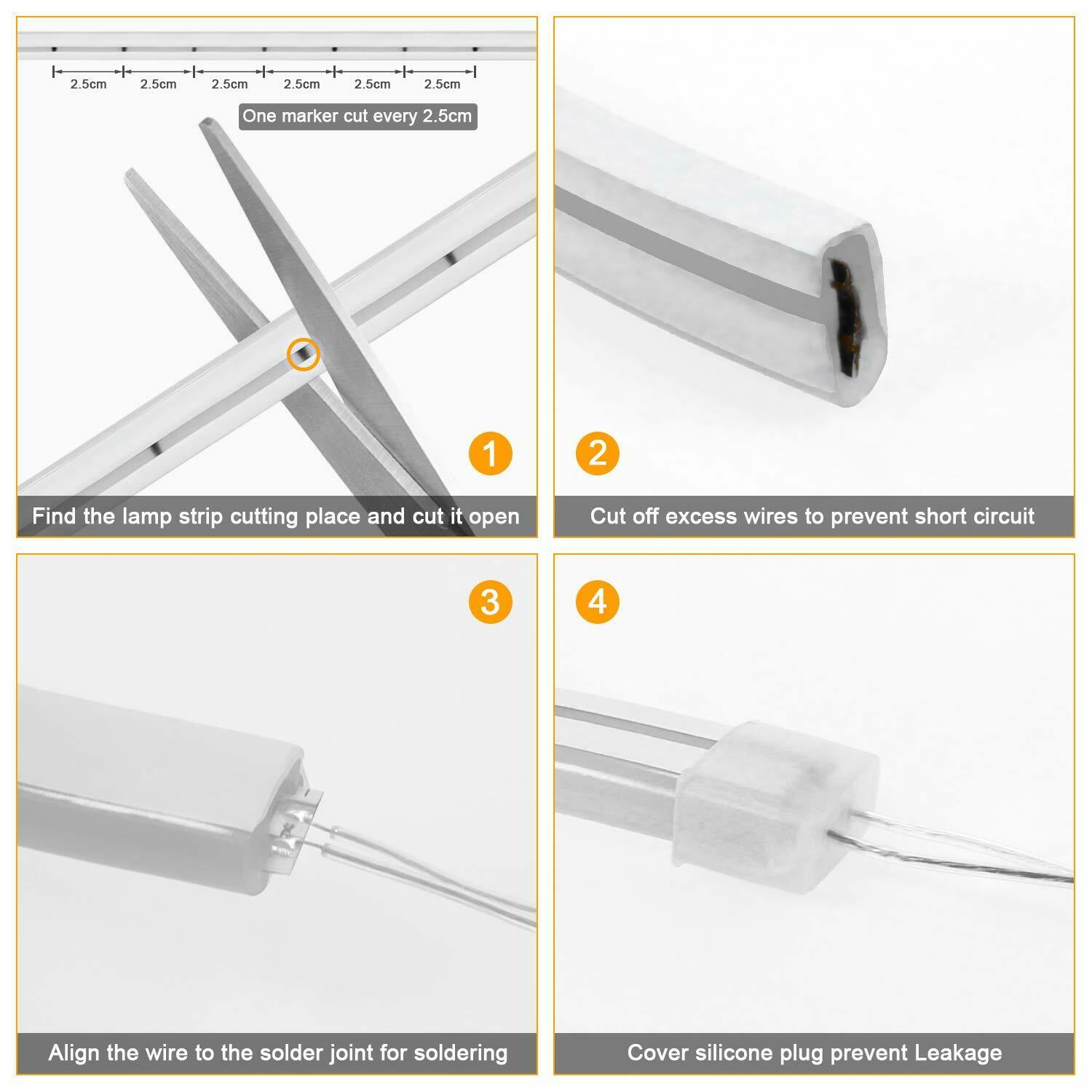 2.5cm 2.5cm 2.5cm 2.5cm 2.5cm 2.5cm

One marker cut every 2.5cm

1

Find the lamp strip cutting place and cut it open

2

Cut off excess wires to prevent short circuit

3

Align the wire to the solder joint for soldering

4

Cover silicone plug prevent Leakage