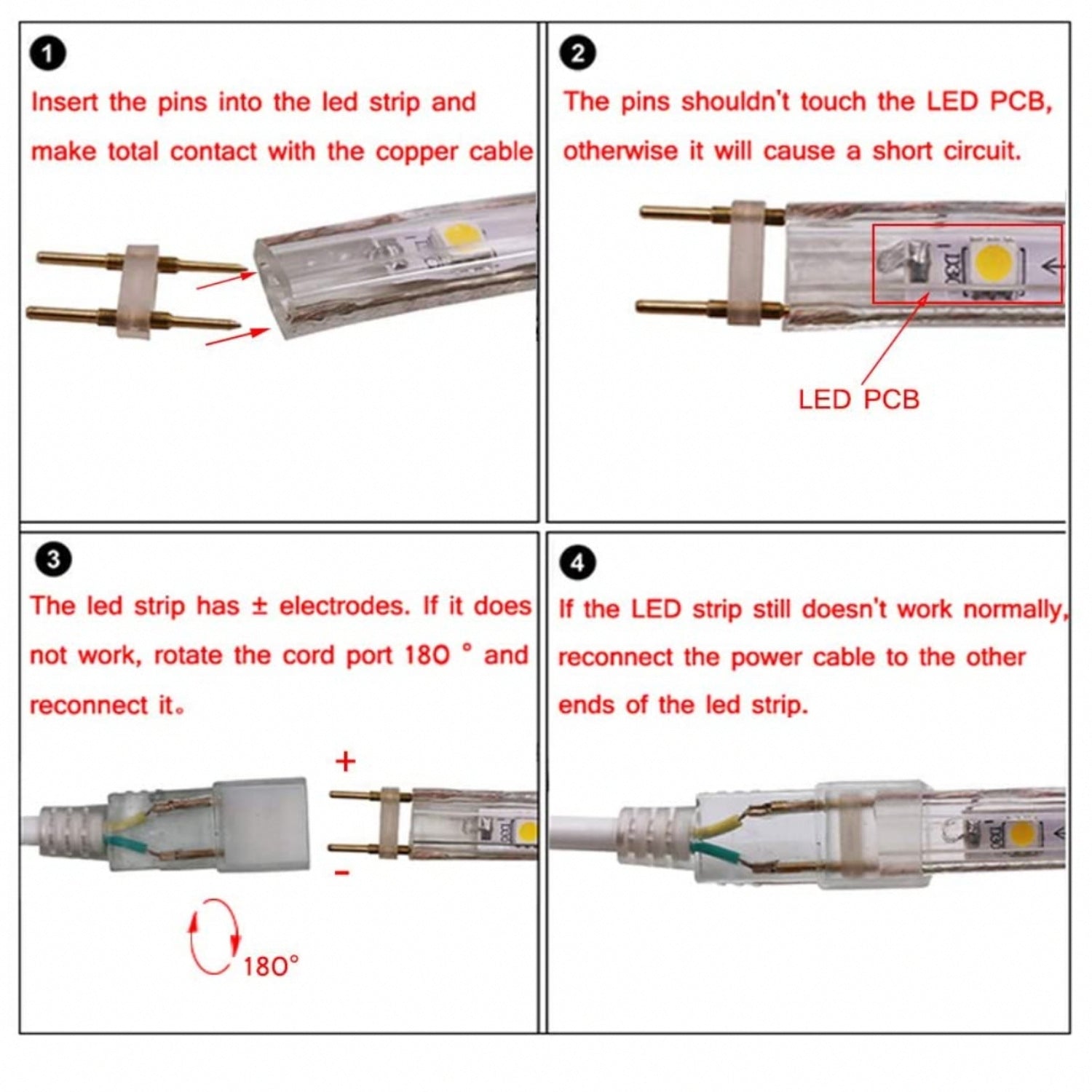 1
Insert the pins into the led strip and make total contact with the copper cable

2
The pins shouldn't touch the LED PCB, otherwise it will cause a short circuit.

LED PCB

3
The led strip has ± electrodes. If it does not work, rotate the cord port 180 ° and reconnect it。

+
-
180°

4
If the LED strip still doesn't work normally, reconnect the power cable to the other ends of the led strip.