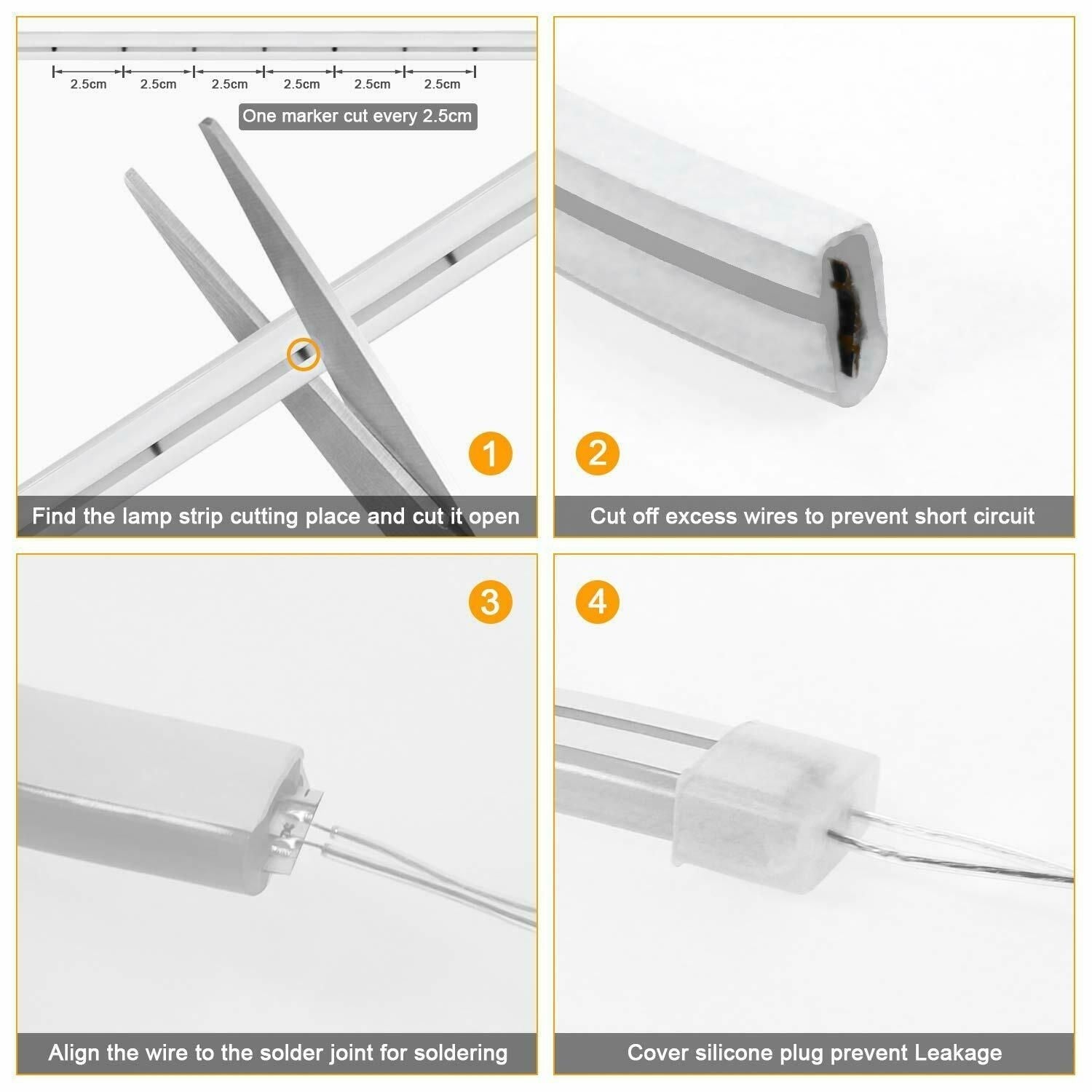 2.5cm 2.5cm 2.5cm 2.5cm 2.5cm 2.5cm

One marker cut every 2.5cm

1

Find the lamp strip cutting place and cut it open

2

Cut off excess wires to prevent short circuit

3

Align the wire to the solder joint for soldering

4

Cover silicone plug prevent Leakage