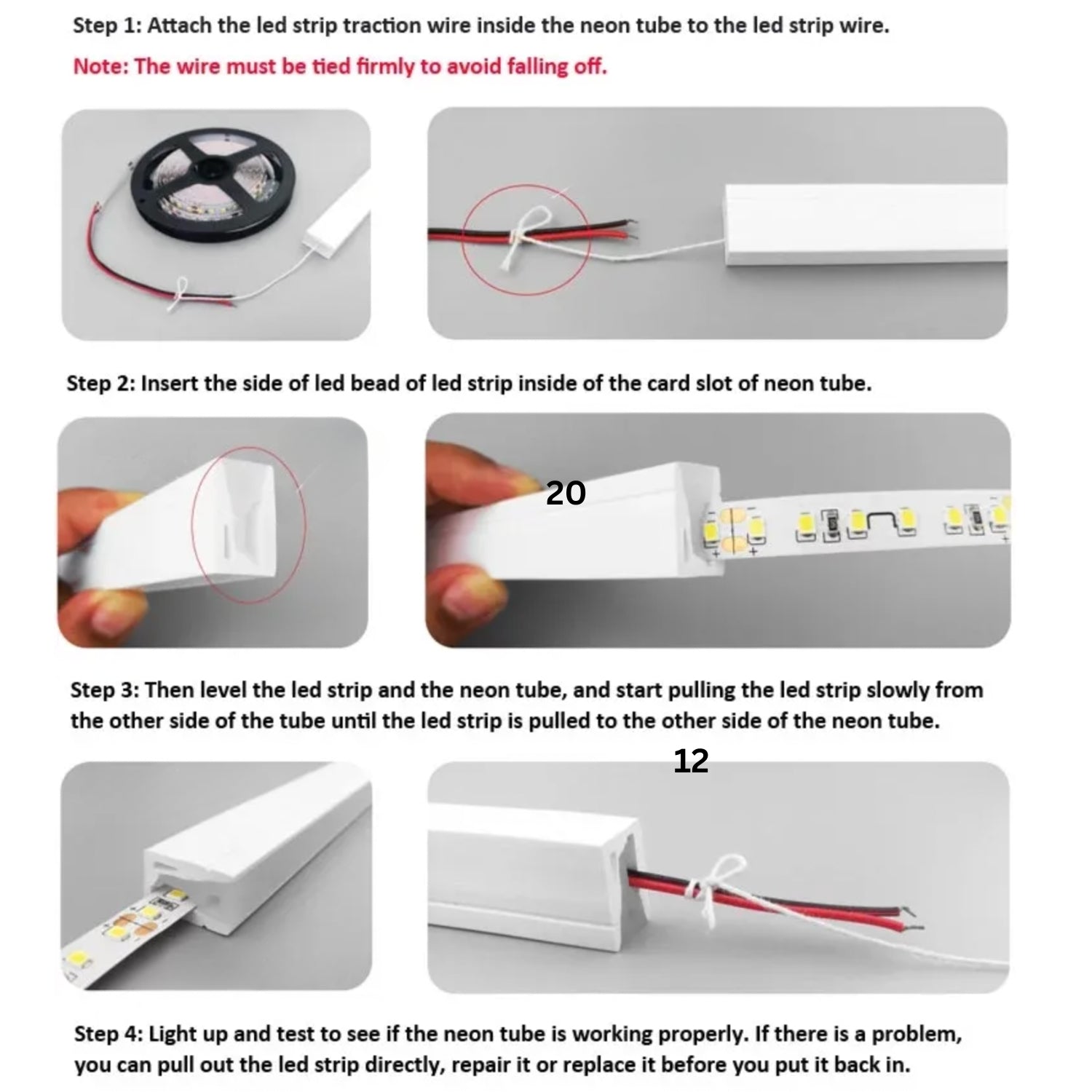 Step 1: Attach the led strip traction wire inside the neon tube to the led strip wire.

Note: The wire must be tied firmly to avoid falling off.

Step 2: Insert the side of led bead of led strip inside of the card slot of neon tube.

20

Step 3: Then level the led strip and the neon tube, and start pulling the led strip slowly from the other side of the tube until the led strip is pulled to the other side of the neon tube.

12

Step 4: Light up and test to see if the neon tube is working properly. If there is a problem, you can pull out the led strip directly, repair it or replace it before you put it back in.