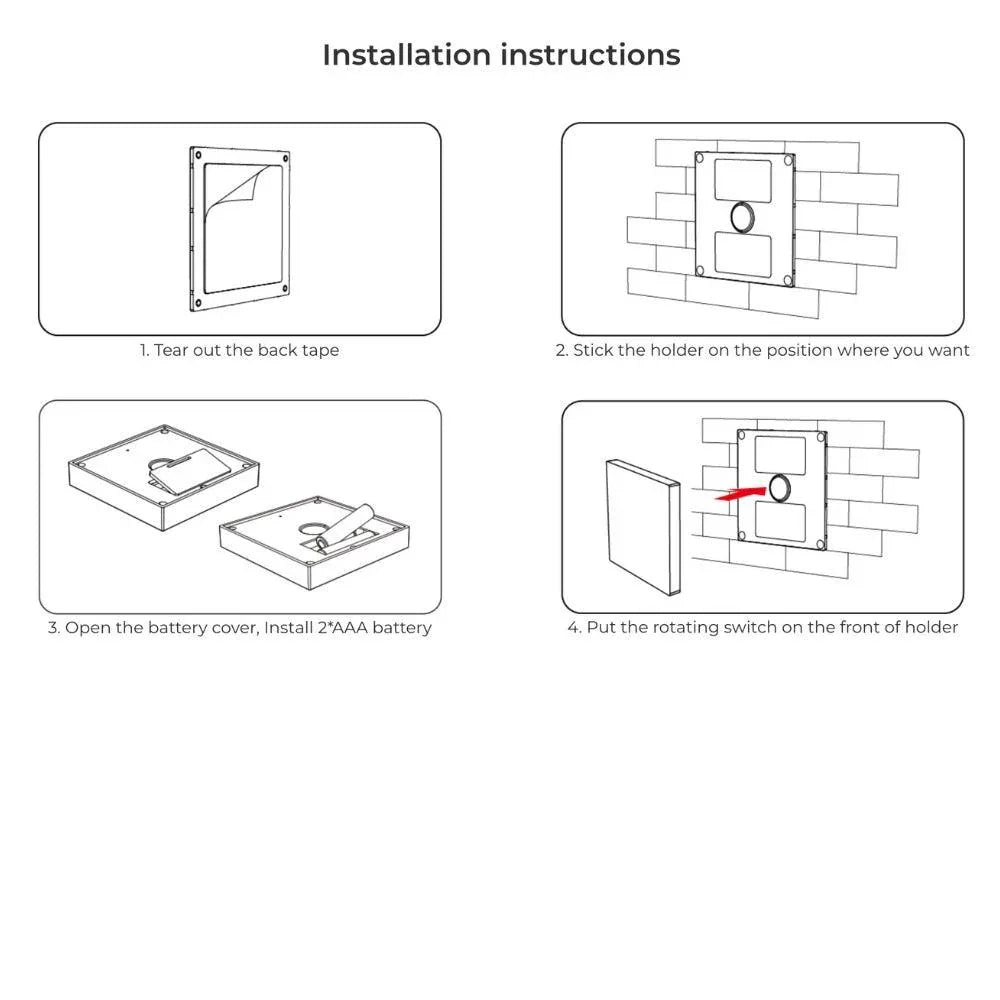 Installation instructions

1. Tear out the back tape

2. Stick the holder on the position where you want

3. Open the battery cover, Install 2*AAA battery

4. Put the rotating switch on the front of holder