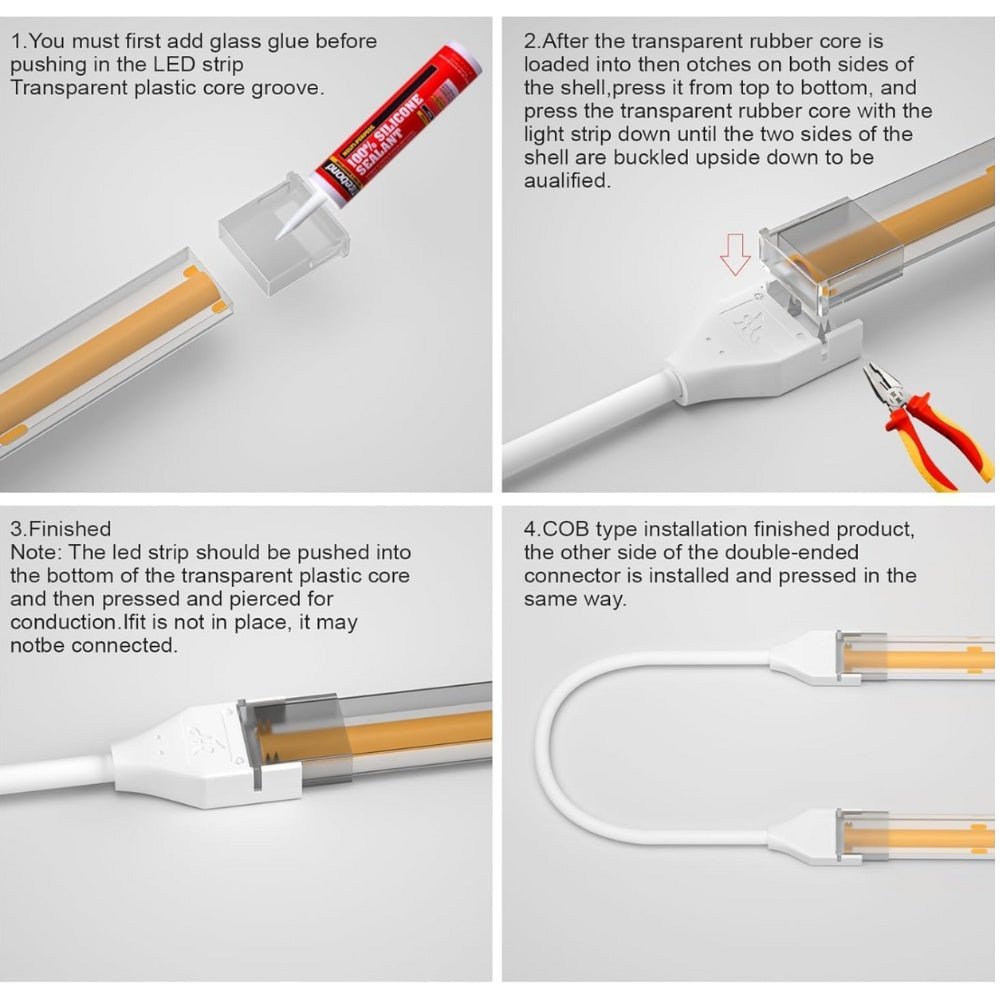 1.You must first add glass glue before pushing in the LED strip Transparent plastic core groove.

100% SILICONE SEALANT

2.After the transparent rubber core is loaded into then otches on both sides of the shell,press it from top to bottom, and press the transparent rubber core with the light strip down until the two sides of the shell are buckled upside down to be aualified.

3.Finished
Note: The led strip should be pushed into the bottom of the transparent plastic core and then pressed and pierced for conduction.Ifit is not in place, it may notbe connected.

4.COB type installation finished product, the other side of the double-ended connector is installed and pressed in the same way.